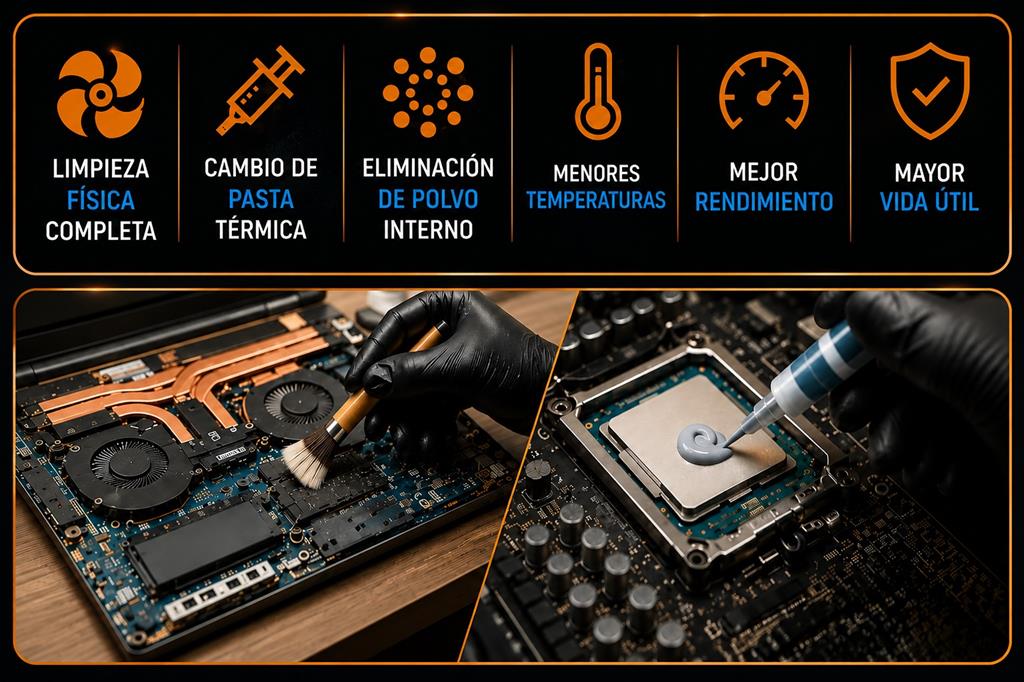 LIMPIEZA FÍSICA COMPLETA

CAMBIO DE PASTA TÉRMICA

ELIMINACIÓN DE POLVO INTERNO

MENORES TEMPERATURAS

MEJOR RENDIMIENTO

MAYOR VIDA ÚTIL